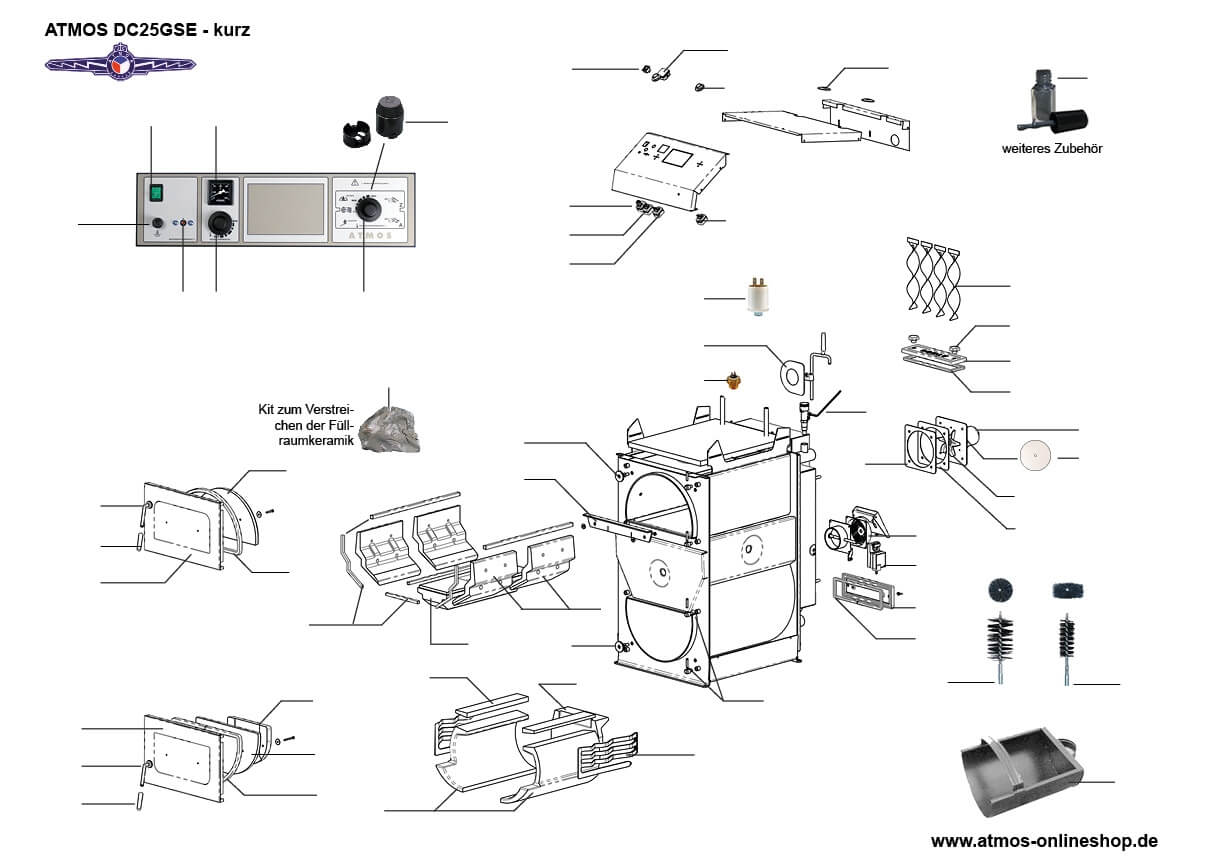 ATMOS DC25GSE - kurz

ATMOS

weiteres Zubehör

Kit zum Verstreichen der Füllraumkeramik

www.atmos-onlineshop.de